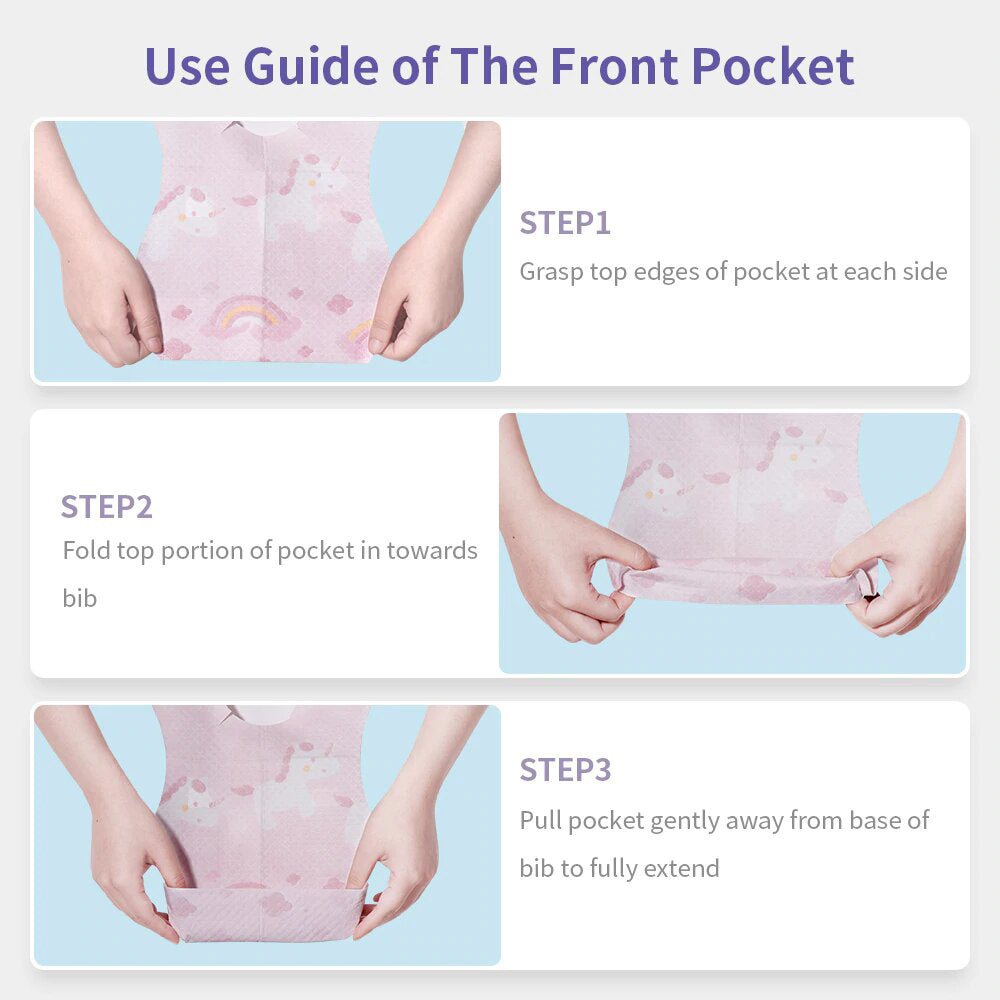 Use Guide of The Front Pocket

STEP1
Grasp top edges of pocket at each side

STEP2
Fold top portion of pocket in towards bib

STEP3
Pull pocket gently away from base of bib to fully extend